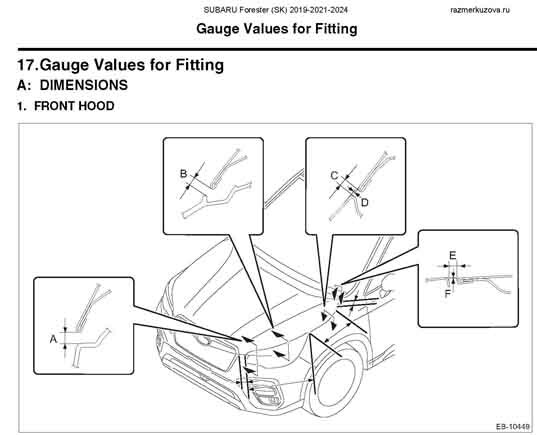 SUBARU Forester (SK) 2019-2021-2024 razmerkuzova.ru

Gauge Values for Fitting

17.Gauge Values for Fitting

A: DIMENSIONS

1. FRONT HOOD

B

C

D

E

F

A

EB-10449