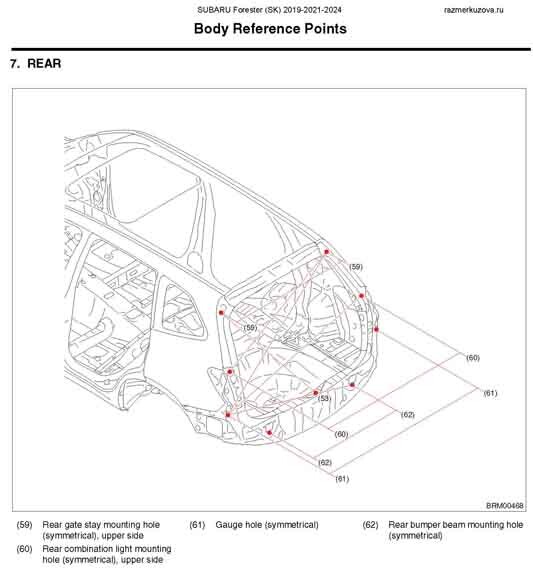 SUBARU Forester (SK) 2019-2021-2024 razmerkuzova.ru

Body Reference Points

7. REAR

(59)
(59)
(60)
(61)
(53)
(62)
(60)
(62)
(61)

BRM00468

(59) Rear gate stay mounting hole (symmetrical), upper side

(60) Rear combination light mounting hole (symmetrical), upper side

(61) Gauge hole (symmetrical)

(62) Rear bumper beam mounting hole (symmetrical)