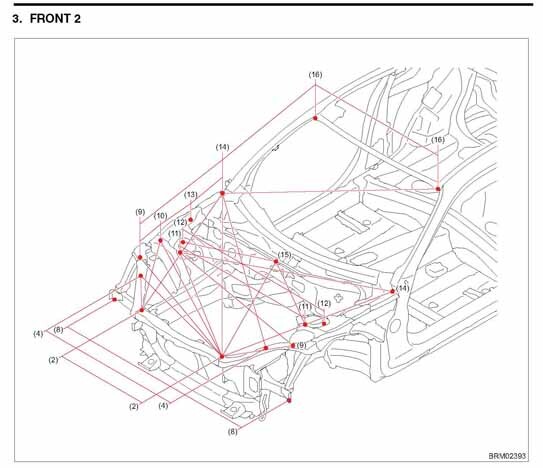 3. FRONT 2

(16)
(16)
(14)
(13)
(9)
(10)
(12)
(11)
(15)
(14)
(11)
(12)
(9)
(4)
(8)
(2)
(2)
(4)
(8)

BRM02393