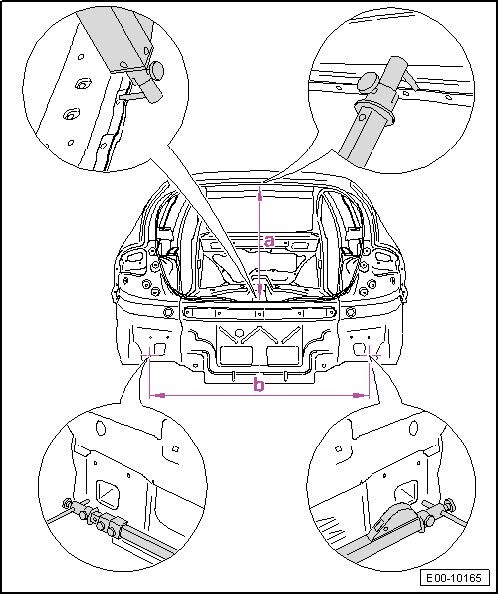 a

b

E00-10165