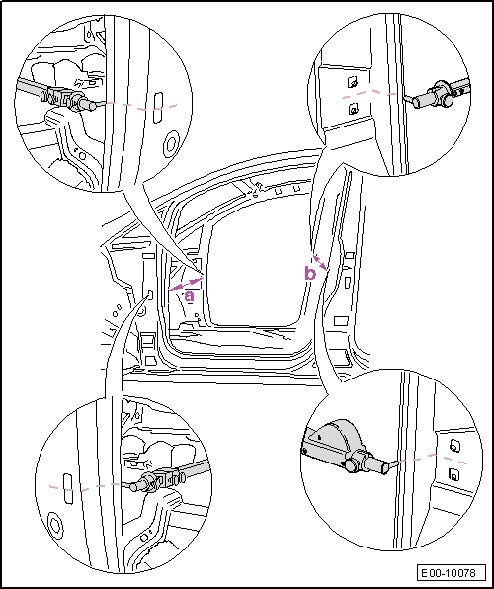 a

b

E00-10078