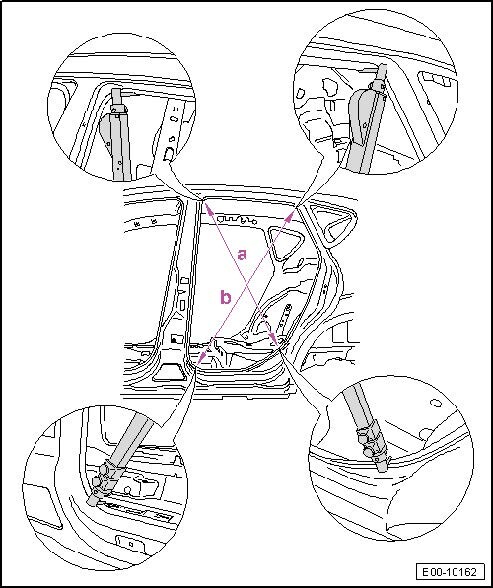 a

b

E00-10162