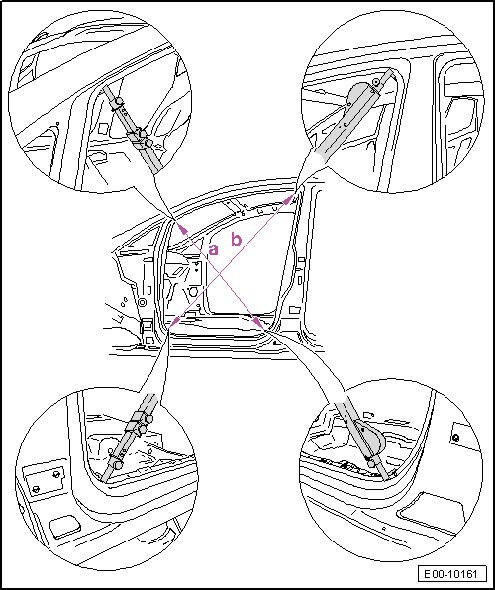 a
b
E00-10161