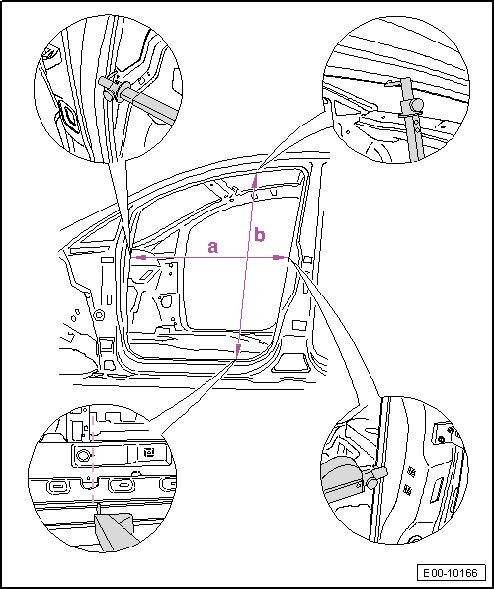 a
b
E00-10166