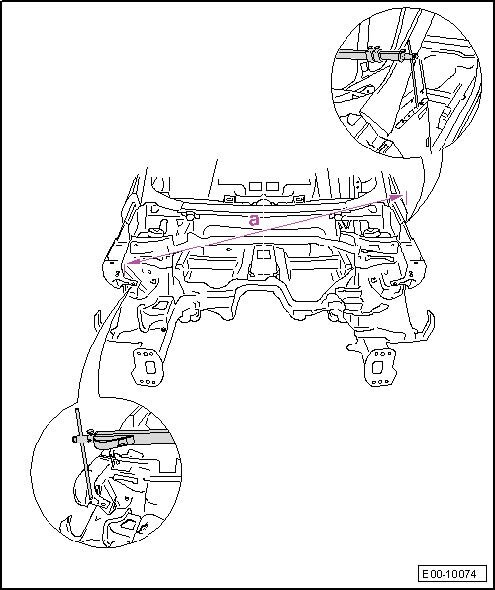 a

E00-10074