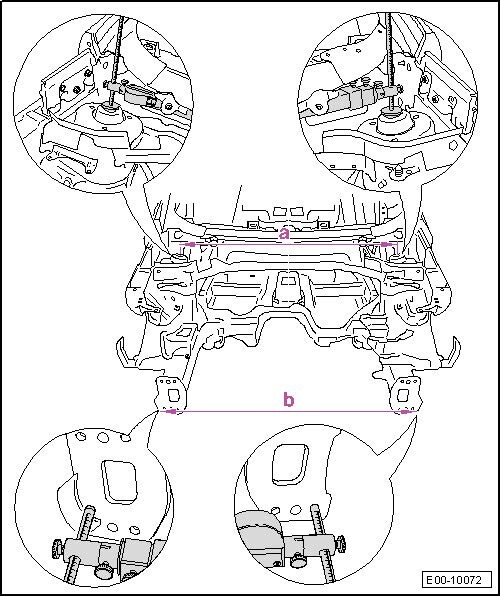 a

b

E00-10072