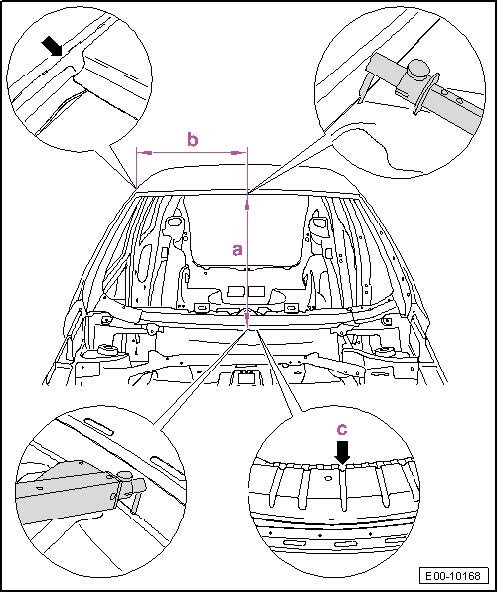 b

a

c

E00-10168