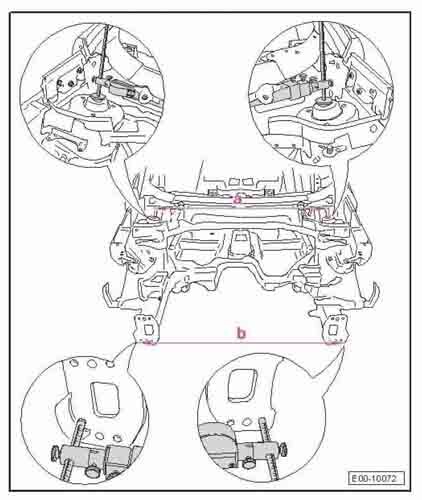 a

b

E00-10072