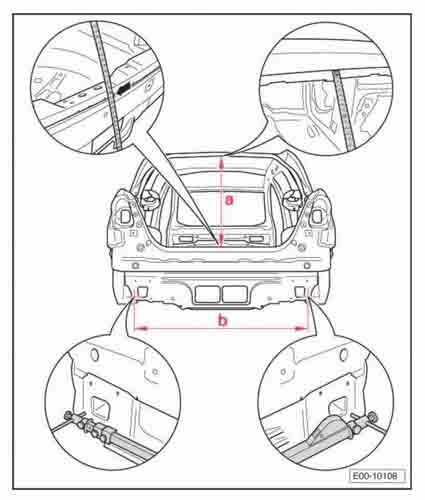 a

b

E00-10108