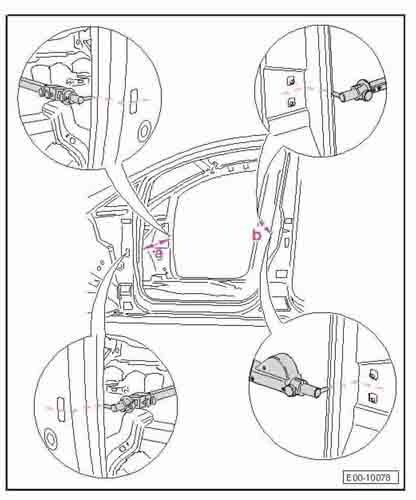 a

b

E00-10078