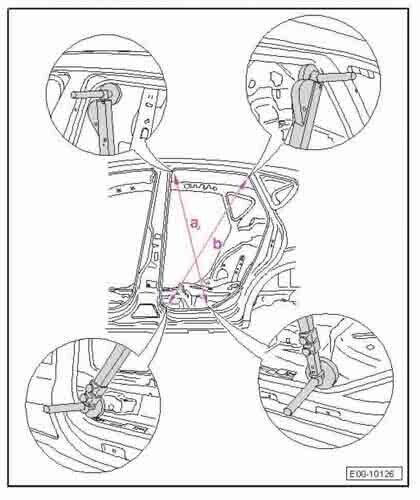 a

b

E00-10126