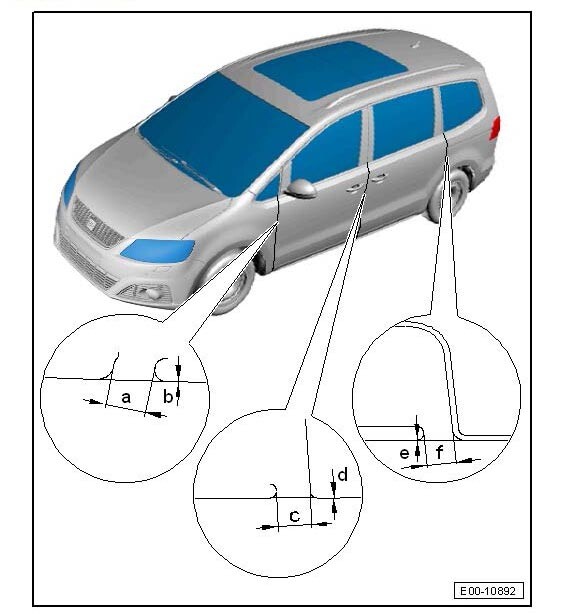 a
b
c
d
e
f
E00-10892