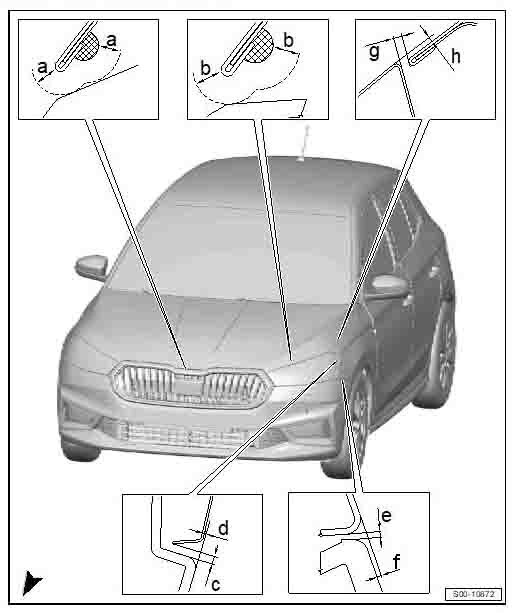 a
a
b
b
g
h
d
c
e
f
S00-10872