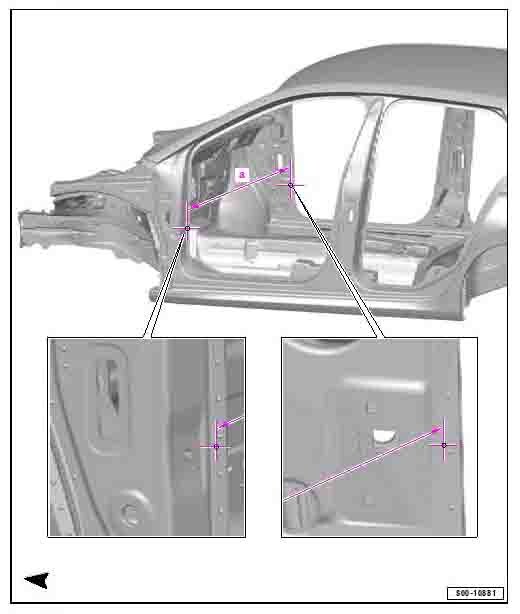 a

S00-10881