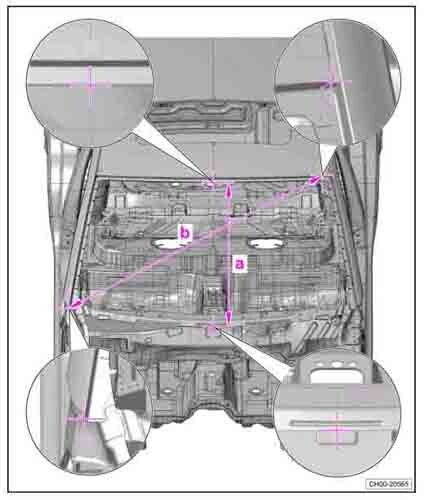 b
a
CH00-20565