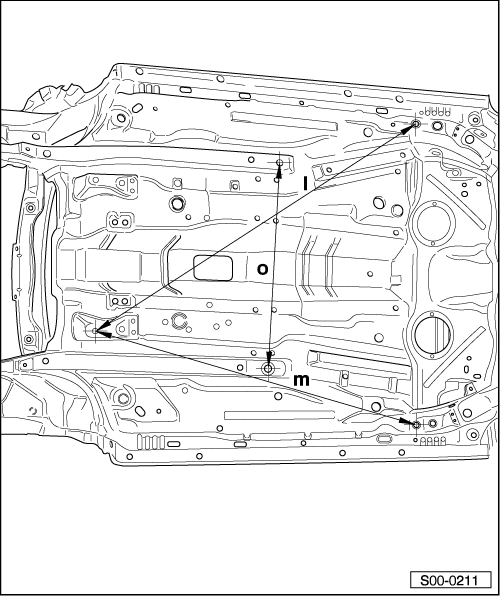 l

o

m

S00-0211