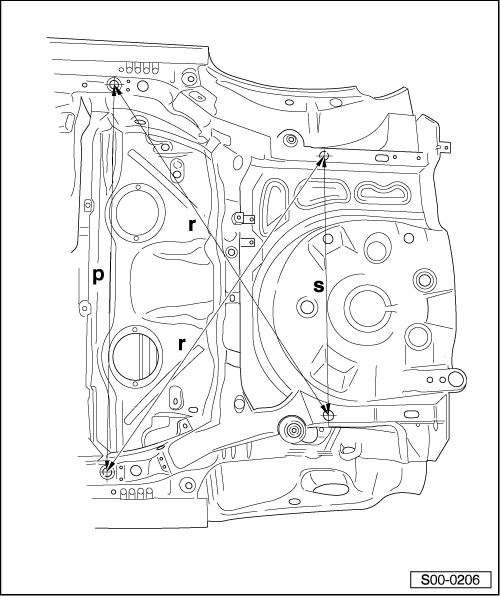 r
p
s
r
S00-0206