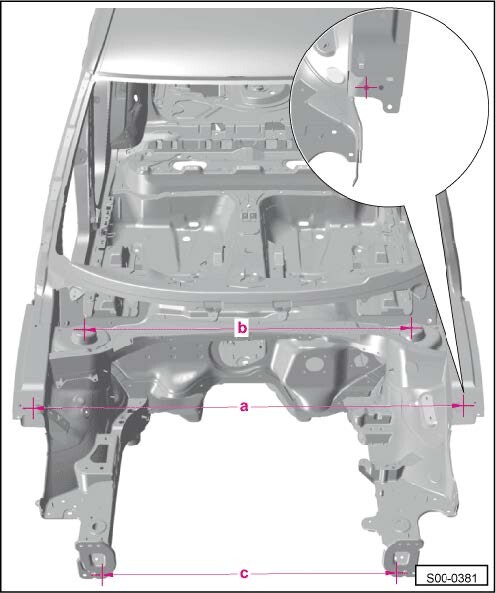 b
a
c
S00-0381