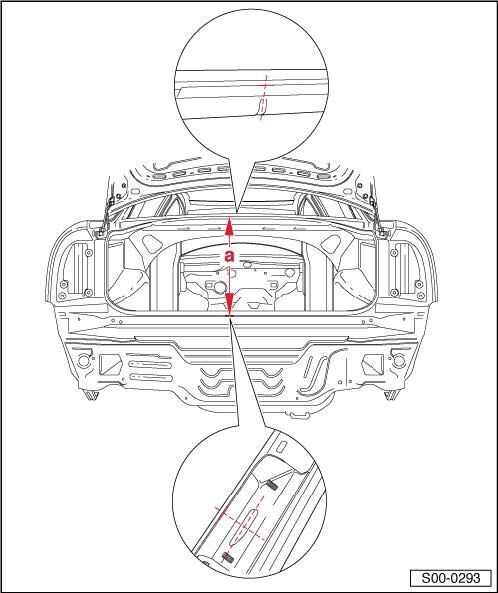 a

S00-0293