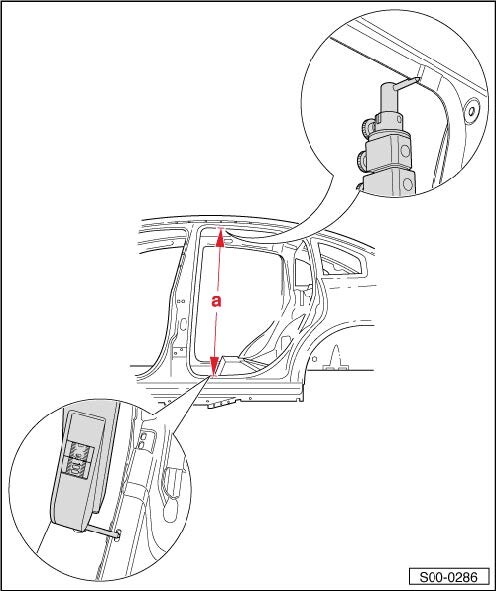 a

S00-0286