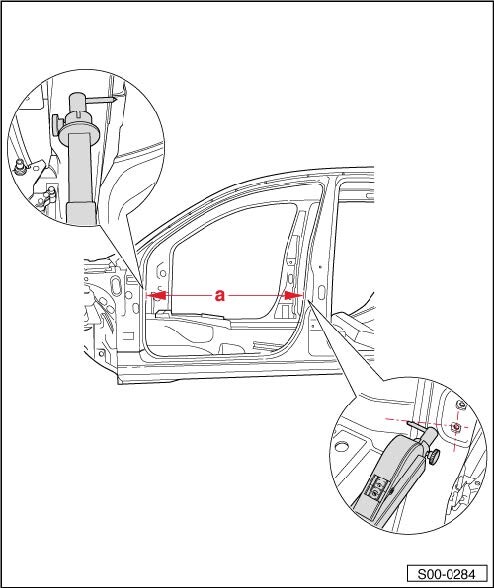 a

S00-0284