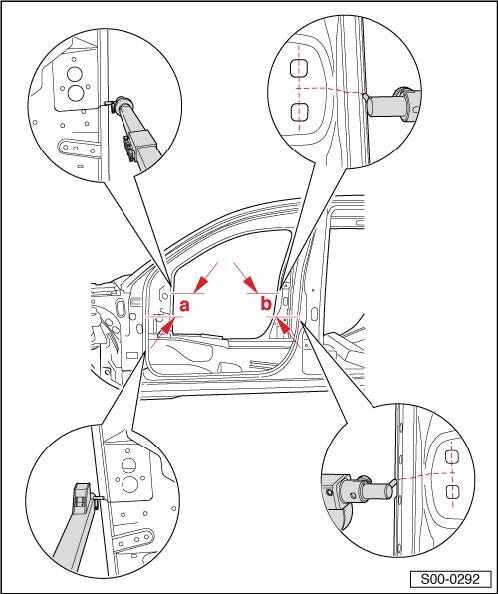 a
b
S00-0292