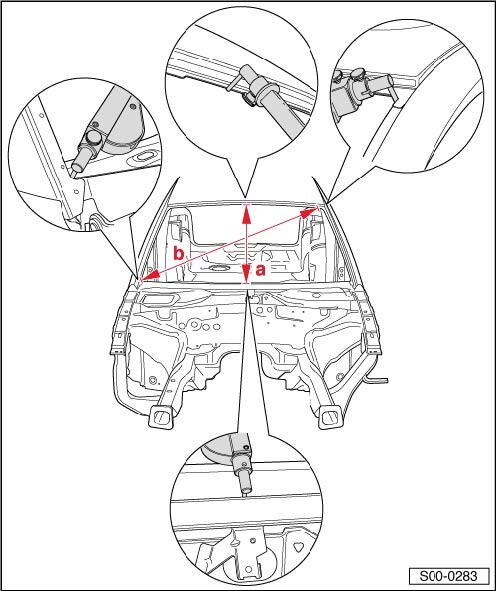 b
a
S00-0283