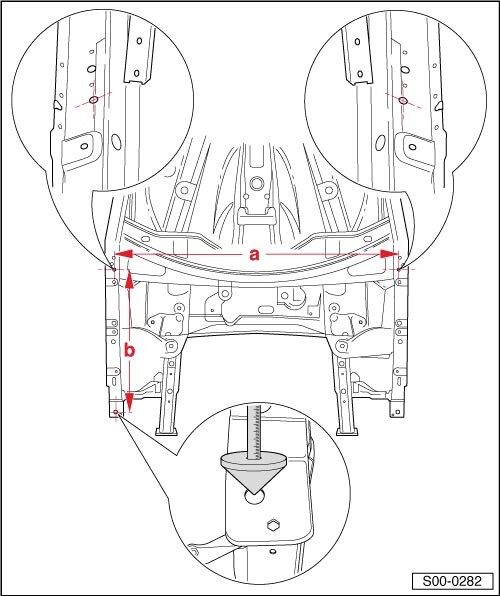 a
b
S00-0282