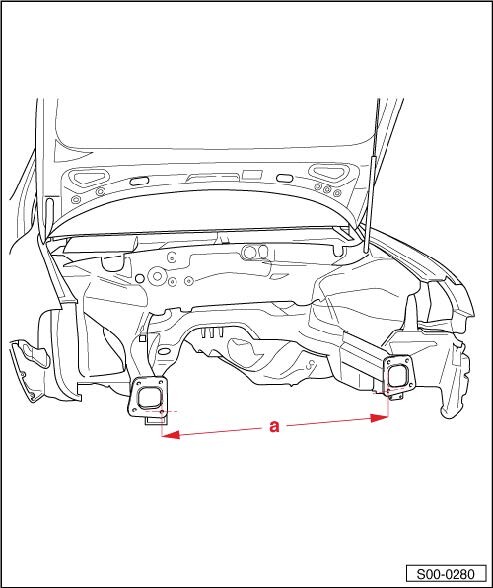 a

S00-0280