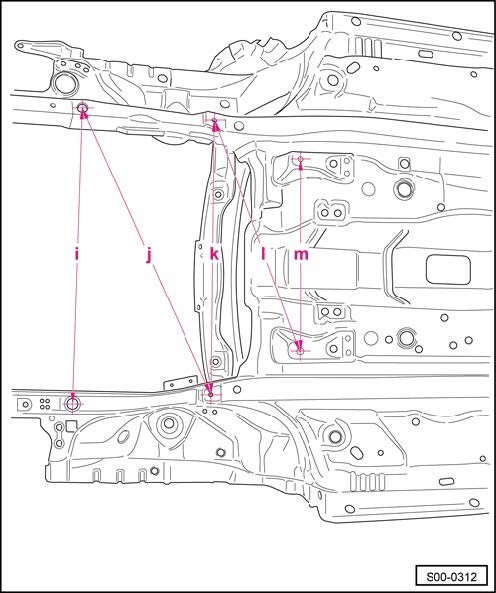 i
j
k
l
m
S00-0312