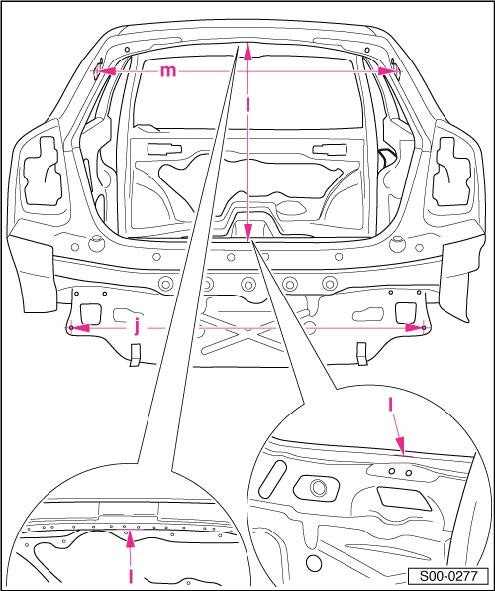 m
l
j
l
l
S00-0277