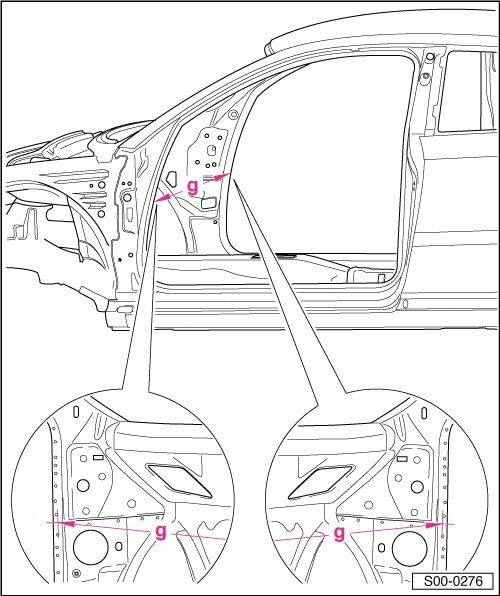 g

g

g

S00-0276