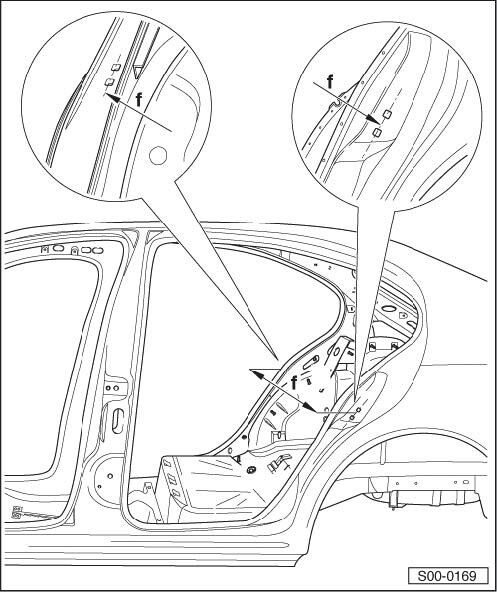 f

f

f

S00-0169