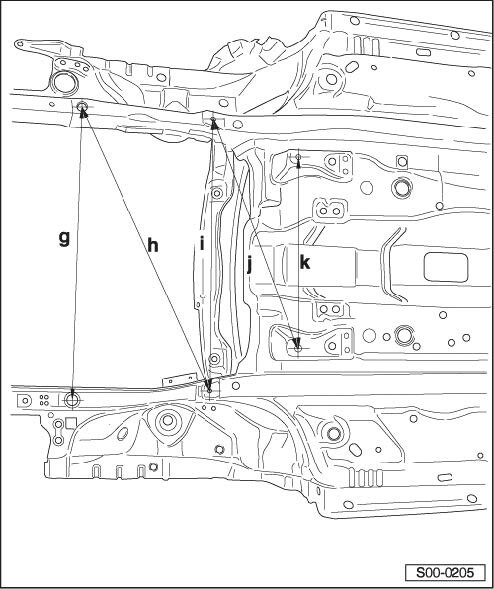 g

h

i

j

k

S00-0205