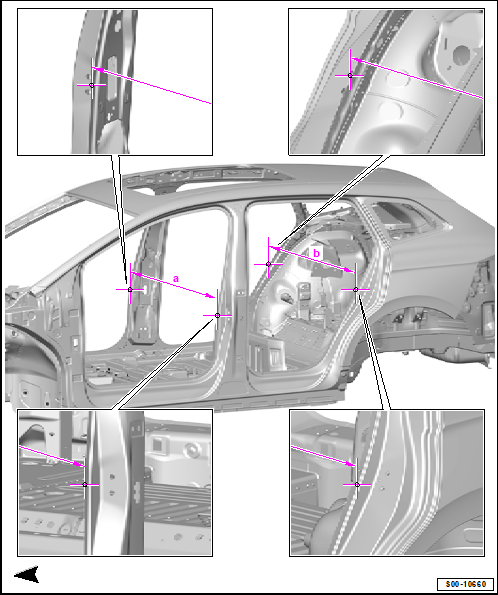 a

b

S00-10660