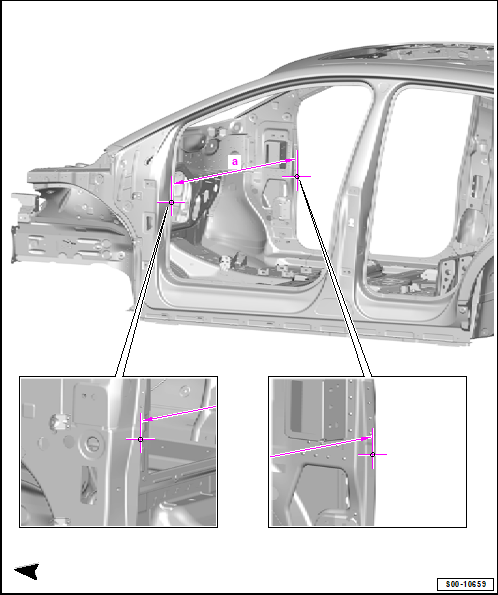 a

S00-10659