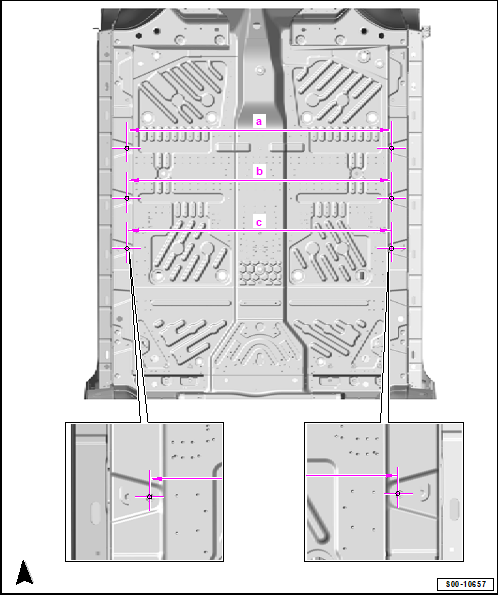 a

b

c

S00-10657