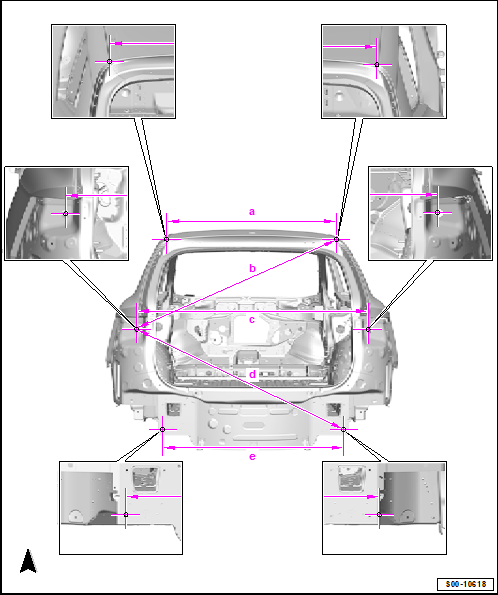 a

b

c

d

e

S00-10618