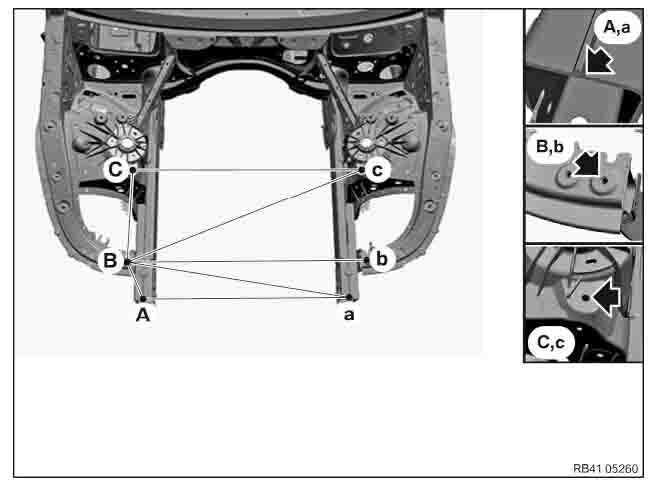 C
c
B
b
A
a
A,a
B,b
C,c
RB41 05260