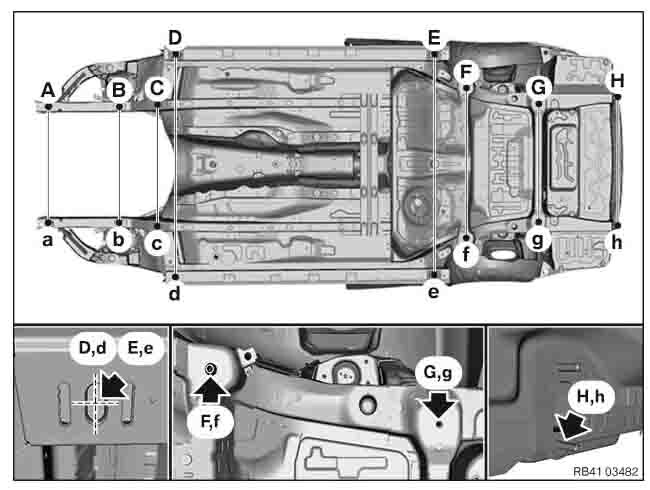 D
E
A
B
C
F
G
H
a
b
c
f
g
h
d
e

D,d
E,e

F,f
G,g

H,h
RB41 03482