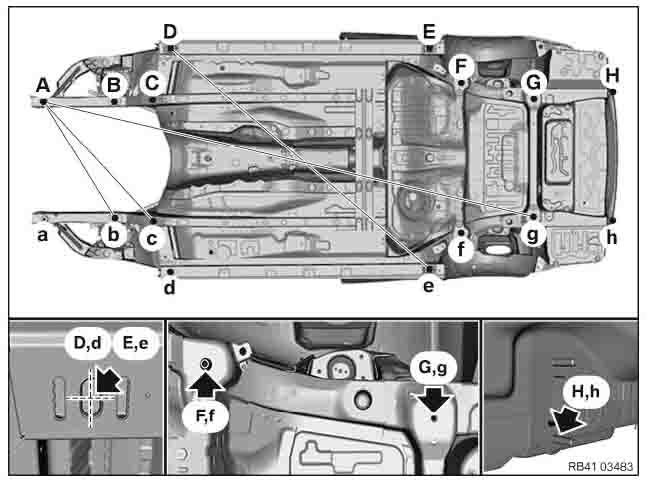 D
E
A
B
C
F
G
H
a
b
c
f
g
h
d
e

D,d
E,e

F,f
G,g

H,h
RB41 03483