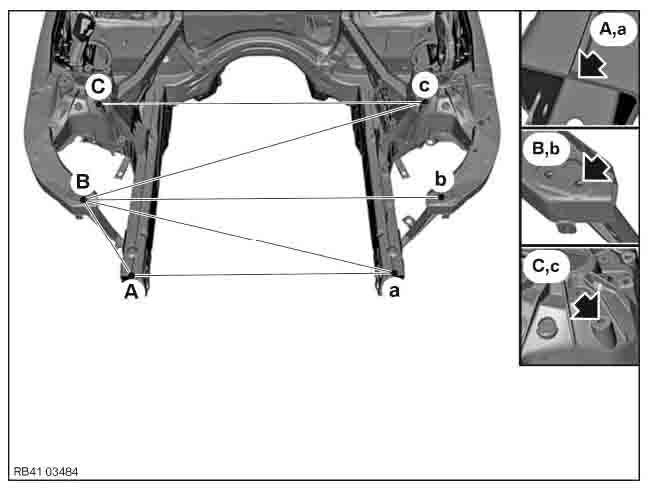 C
c
B
b
A
a
A,a
B,b
C,c
RB41 03484