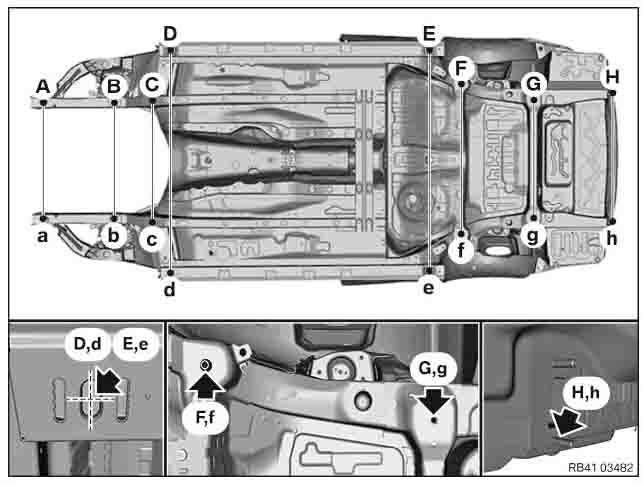 D
E
A
B
C
F
G
H
a
b
c
f
g
h
d
e
D,d
E,e
F,f
G,g
H,h
RB41 03482