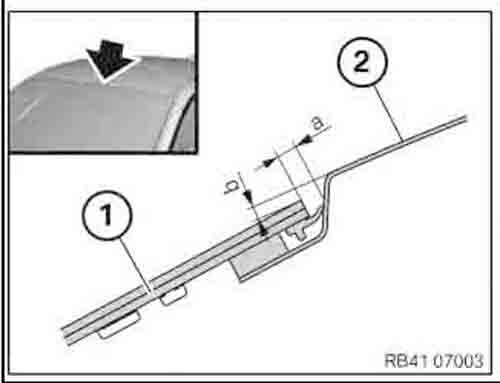 2
a
b
1
RB41 07003