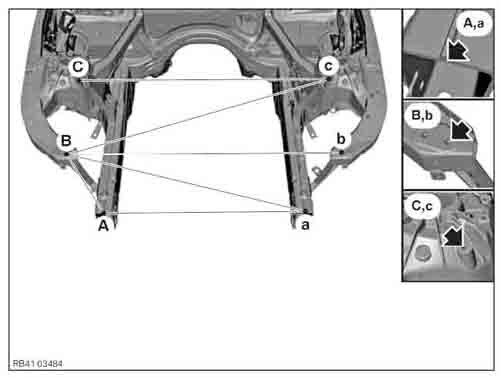 C
c
B
b
A
a
A,a
B,b
C,c
RB41 03484