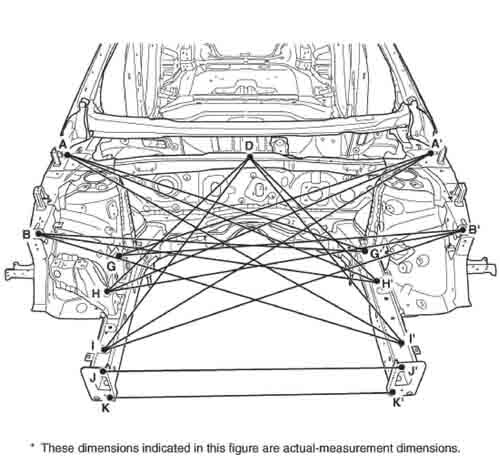 A
D
A'
B
B'
G
G'
H
H'
I
I'
J
J'
K
K'

* These dimensions indicated in this figure are actual-measurement dimensions.