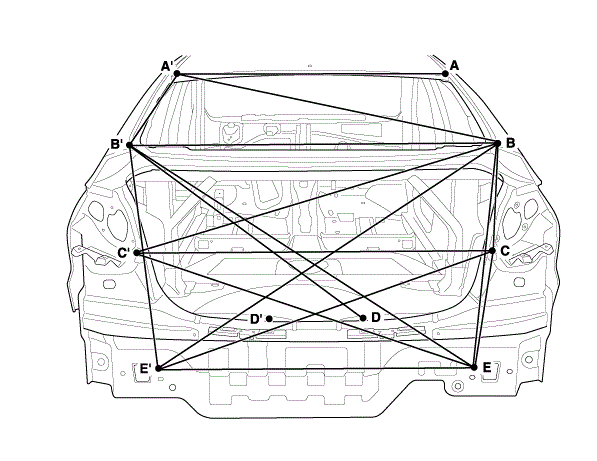 A'
A
B'
B
C'
C
D'
D
E'
E