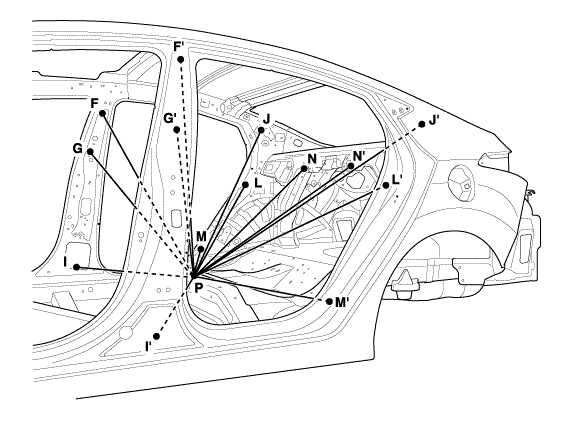 F'
F
G'
J
J'
G
N
N'
L
L'
M
I
P
M'
I'