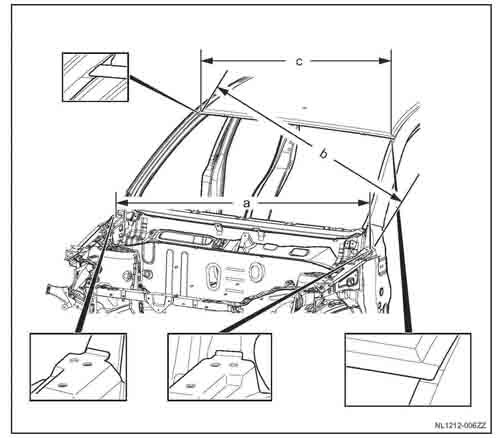 c
b
a
NL1212-006ZZ