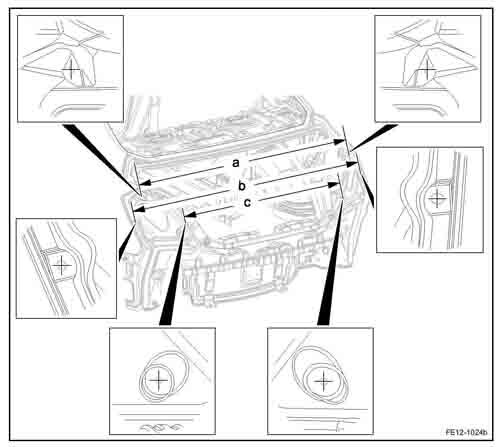 a
b
c
FE12-1024b